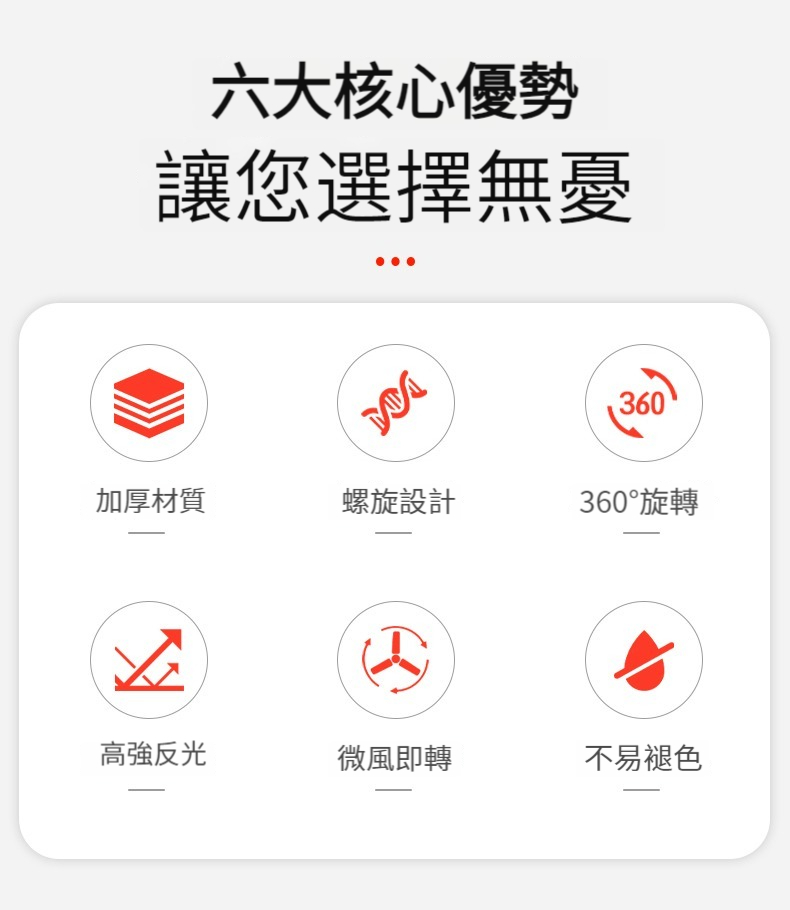 六大核心優勢
讓您選擇無憂

360

加厚材質

螺旋設計

360°旋轉

高強反光

微風即轉

不易褪色