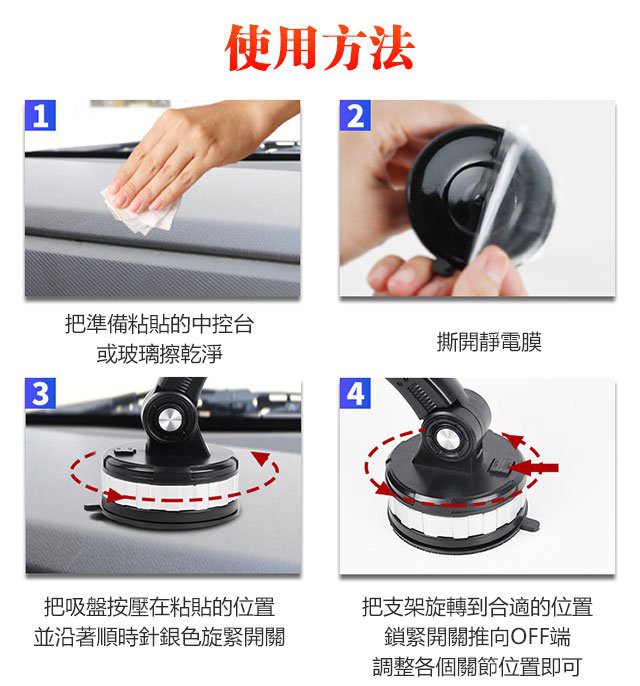 使用方法

1

把準備粘貼的中控台
或玻璃擦乾淨

2

撕開靜電膜

3

把吸盤按壓在粘貼的位置
並沿著順時針銀色旋緊開關

4

把支架旋轉到合適的位置
鎖緊開關推向OFF端
調整各個關節位置即可