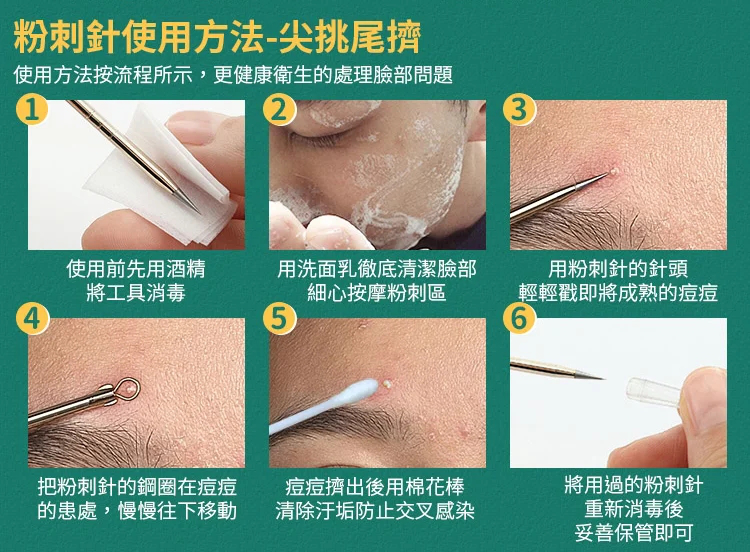 粉刺針使用方法-尖挑尾擠

使用方法按流程所示，更健康衛生的處理臉部問題

1

使用前先用酒精
將工具消毒

2

用洗面乳徹底清潔臉部
細心按摩粉刺區

3

用粉刺針的針頭
輕輕戳即將成熟的痘痘

4

把粉刺針的鋼圈在痘痘
的患處，慢慢往下移動

5

痘痘擠出後用棉花棒
清除汙垢防止交叉感染

6

將用過的粉刺針
重新消毒後
妥善保管即可