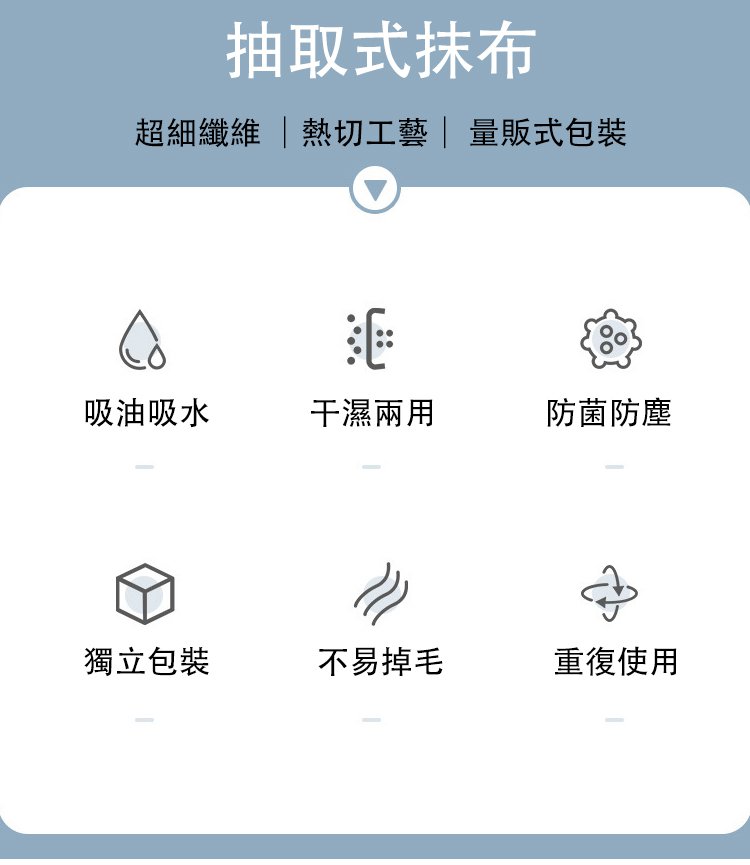 抽取式抹布

超細纖維 | 熱切工藝 | 量販式包裝

吸油吸水

干濕兩用

防菌防塵

獨立包裝

不易掉毛

重復使用