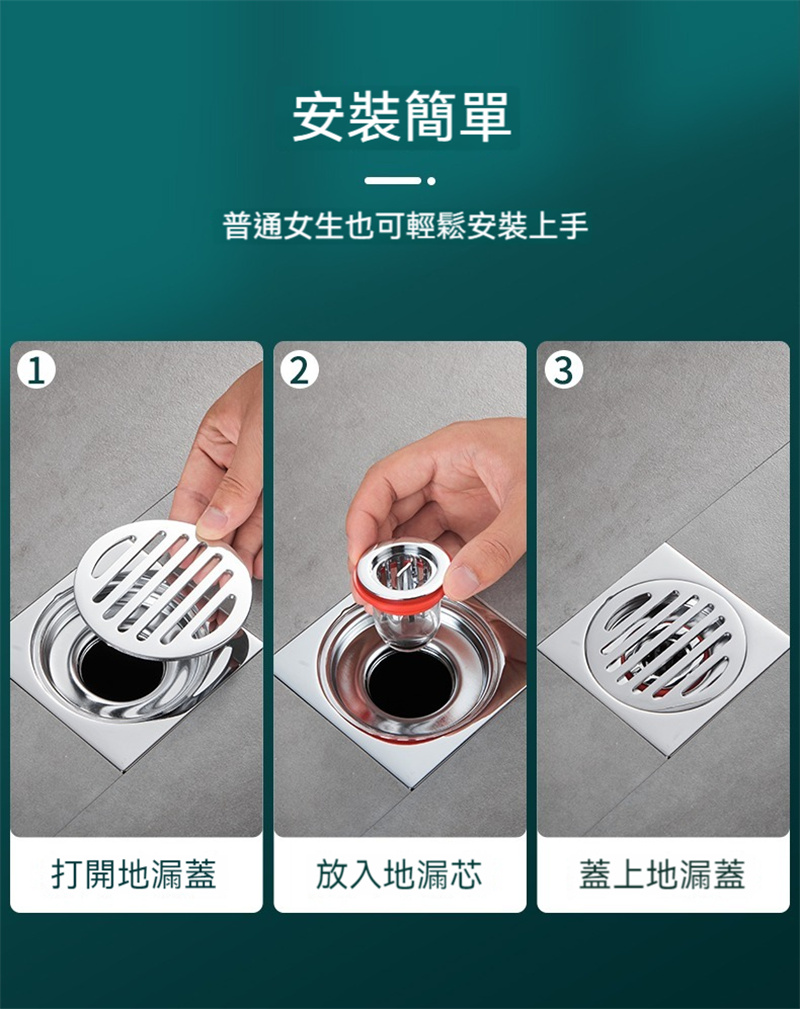 安裝簡單

普通女生也可輕鬆安裝上手

1

打開地漏蓋

2

放入地漏芯

3

蓋上地漏蓋