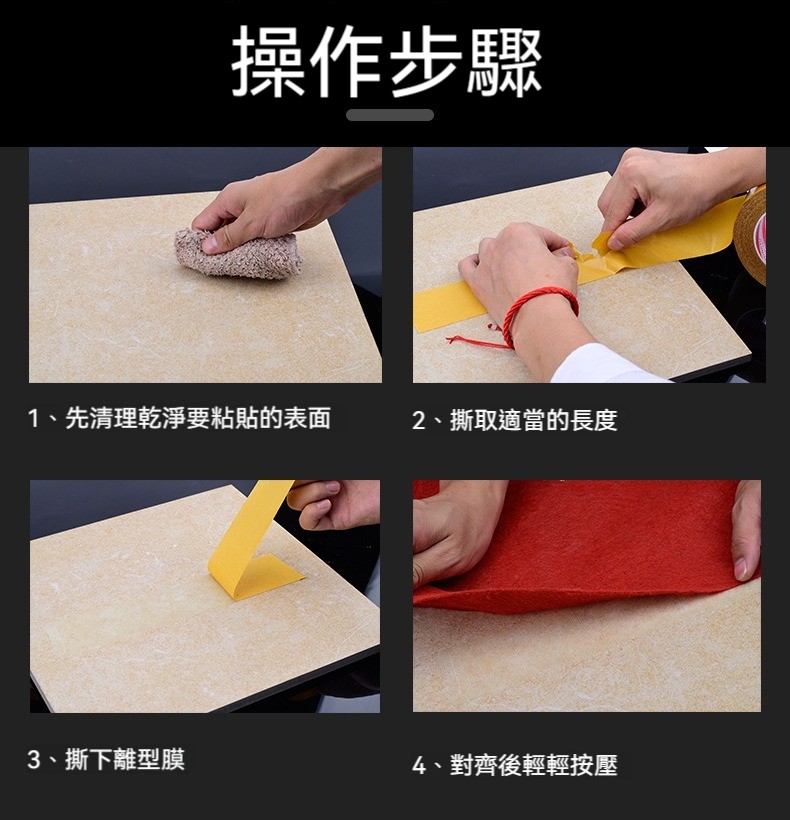 操作步驟

1、先清理乾淨要粘貼的表面

2、撕取適當的長度

3、撕下離型膜

4、對齊後輕輕按壓