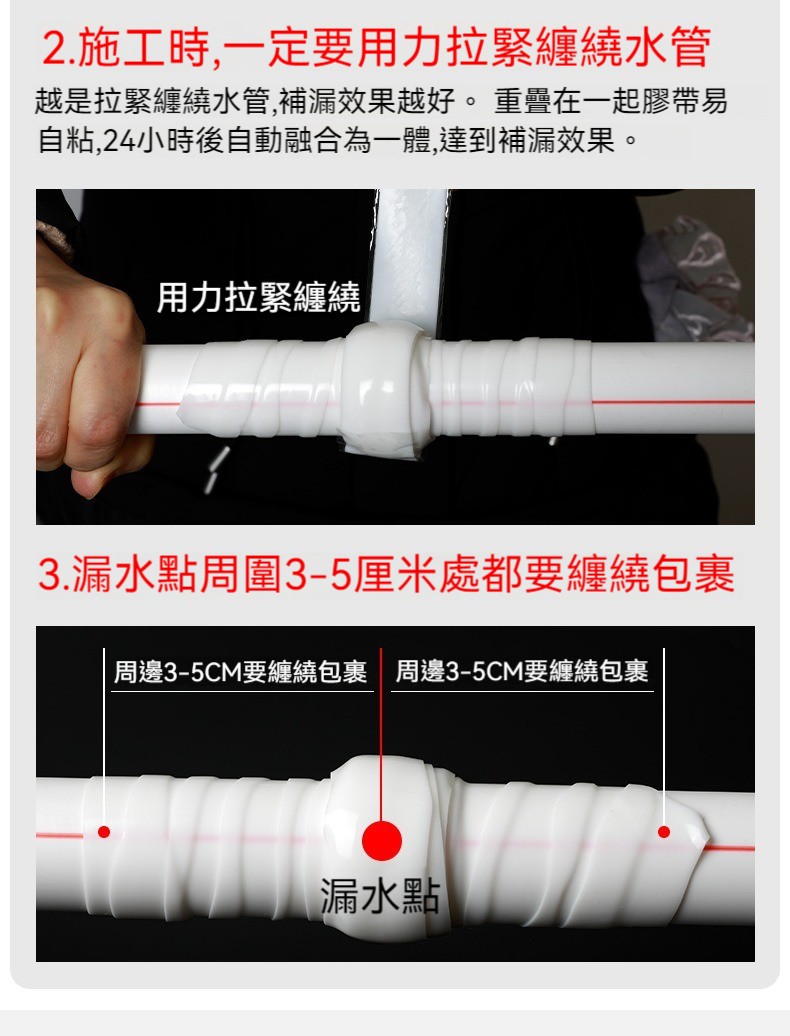 2.施工時,一定要用力拉緊纏繞水管

越是拉緊纏繞水管,補漏效果越好。 重疊在一起膠帶易自粘,24小時後自動融合為一體,達到補漏效果。

用力拉緊纏繞

3.漏水點周圍3-5厘米處都要纏繞包裹

周邊3-5CM要纏繞包裹

周邊3-5CM要纏繞包裹

漏水點