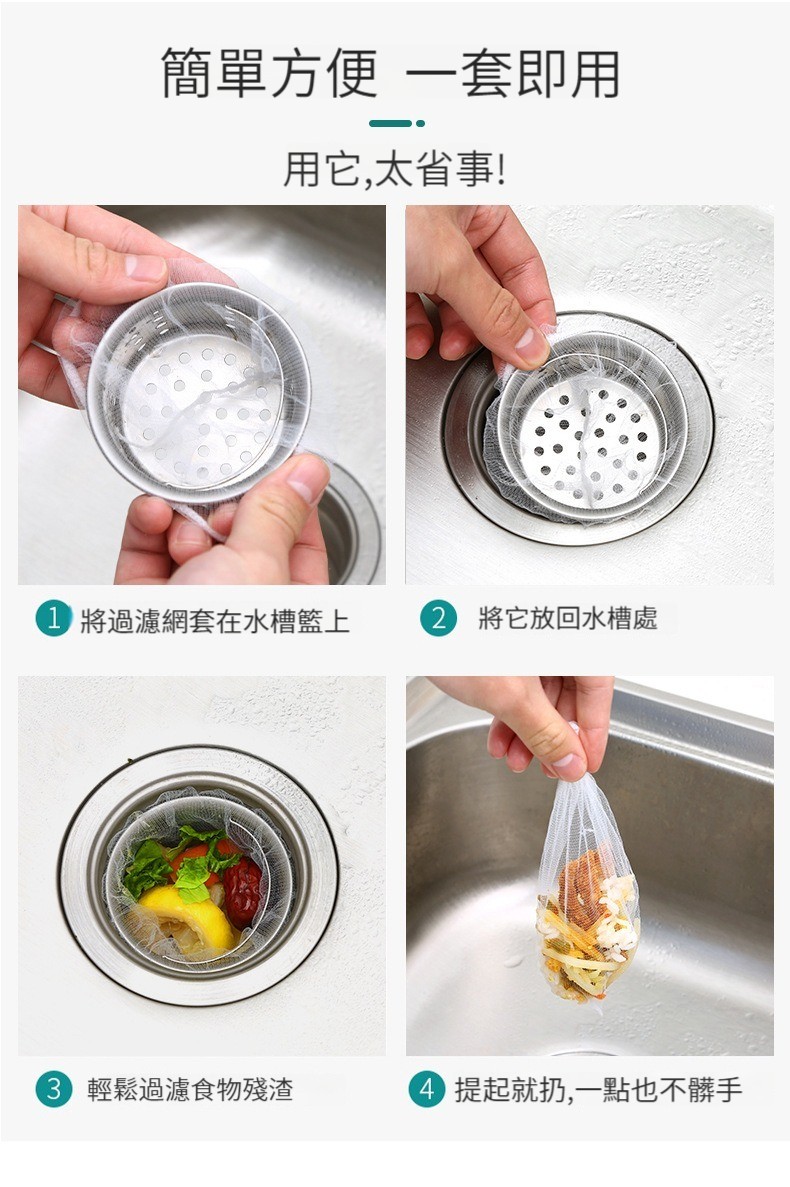 簡單方便 一套即用

用它,太省事!

1 將過濾網套在水槽籃上

2 將它放回水槽處

3 輕鬆過濾食物殘渣

4 提起就扔,一點也不髒手