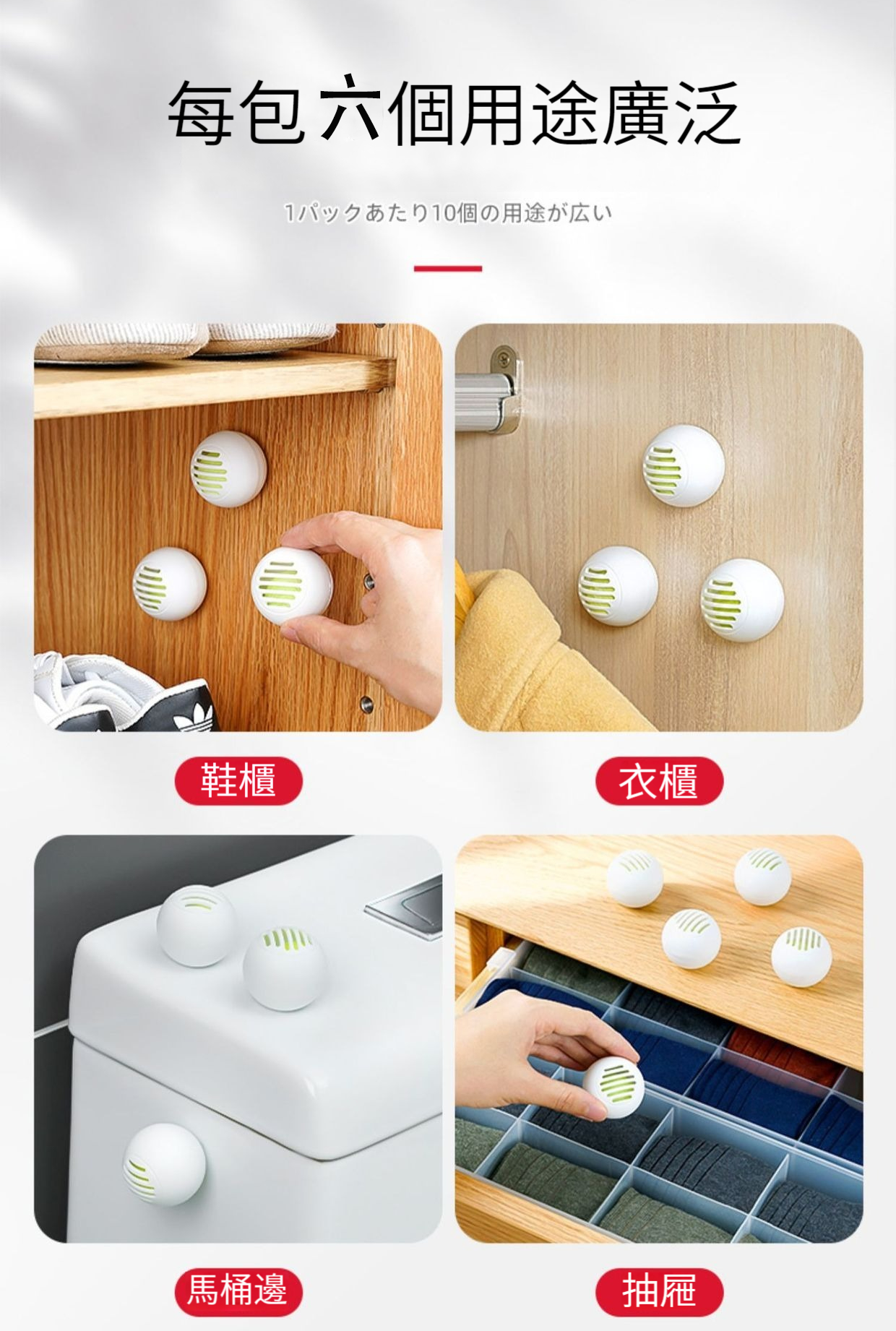 每包六個用途廣泛

1パックあたり10個の用途が広い

鞋櫃

衣櫃

馬桶邊

抽屜