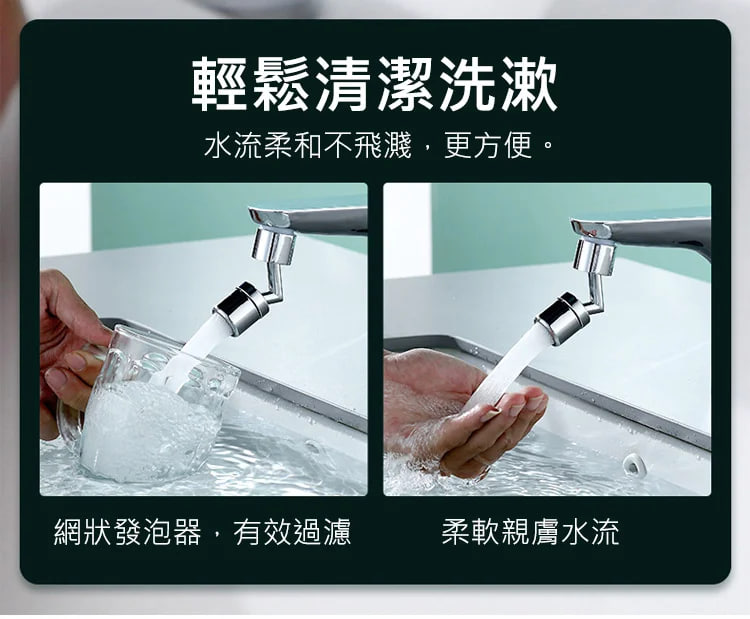 輕鬆清潔洗漱

水流柔和不飛濺，更方便。

網狀發泡器，有效過濾

柔軟親膚水流