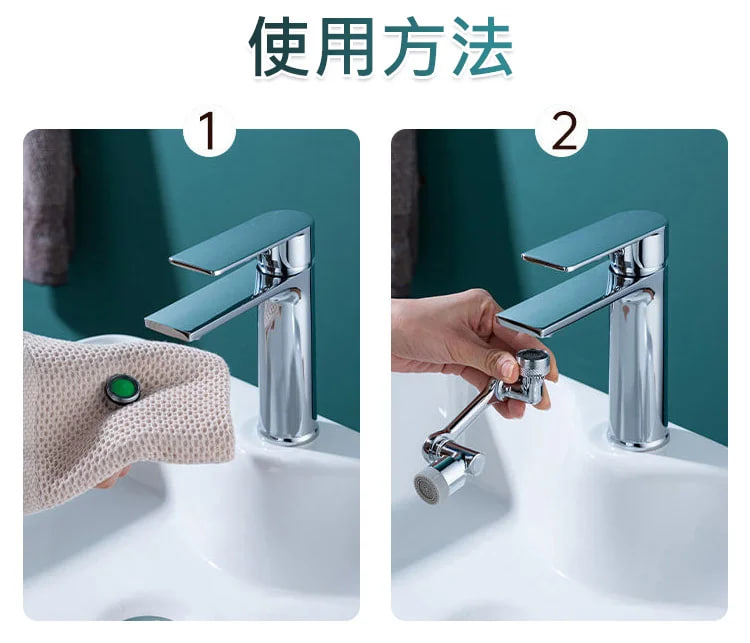 使用方法

1

2